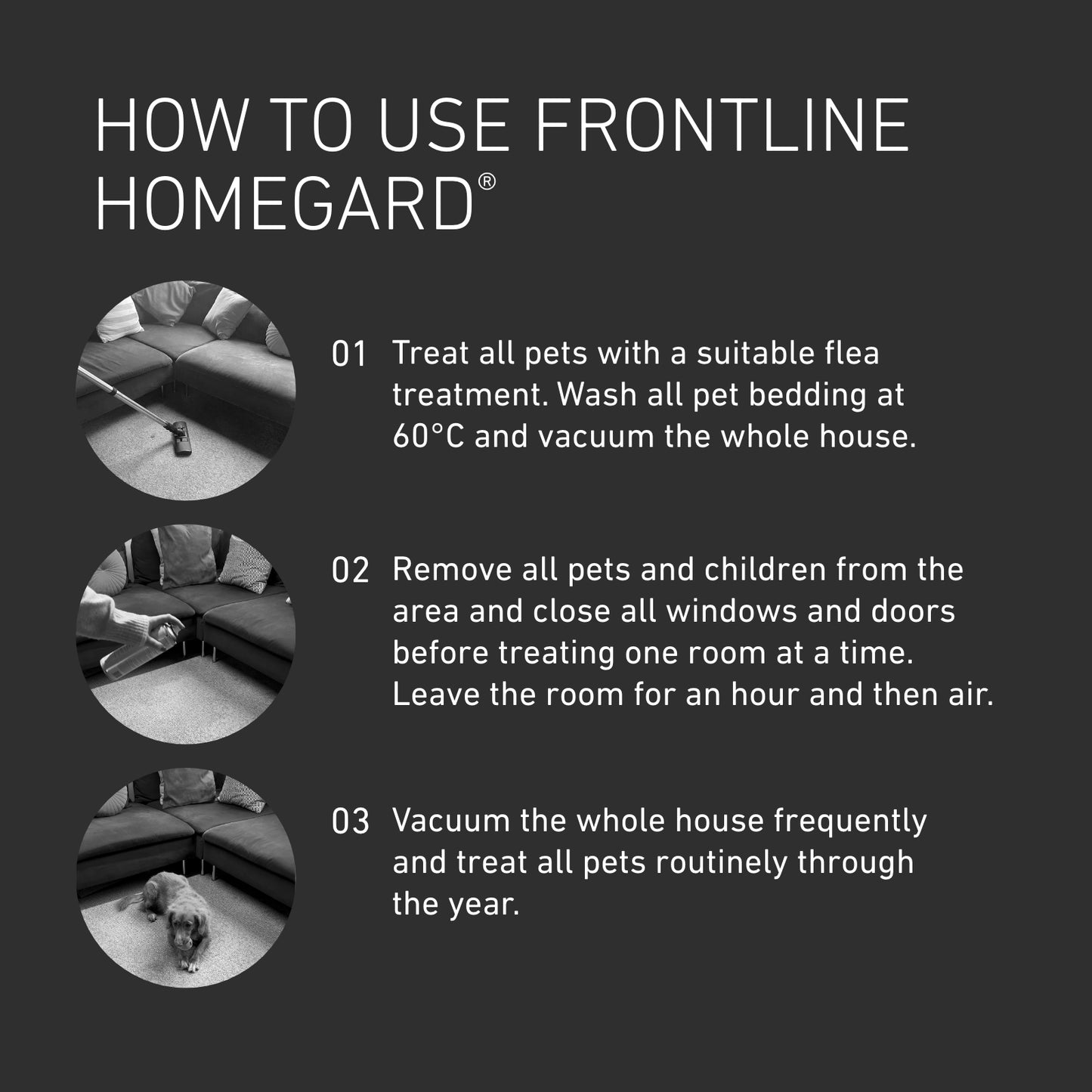 HOW TO USE FRONTLINE HOMEGARD®

01 Treat all pets with a suitable flea treatment. Wash all pet bedding at 60°C and vacuum the whole house.

02 Remove all pets and children from the area and close all windows and doors before treating one room at a time. Leave the room for an hour and then air.

03 Vacuum the whole house frequently and treat all pets routinely through the year.