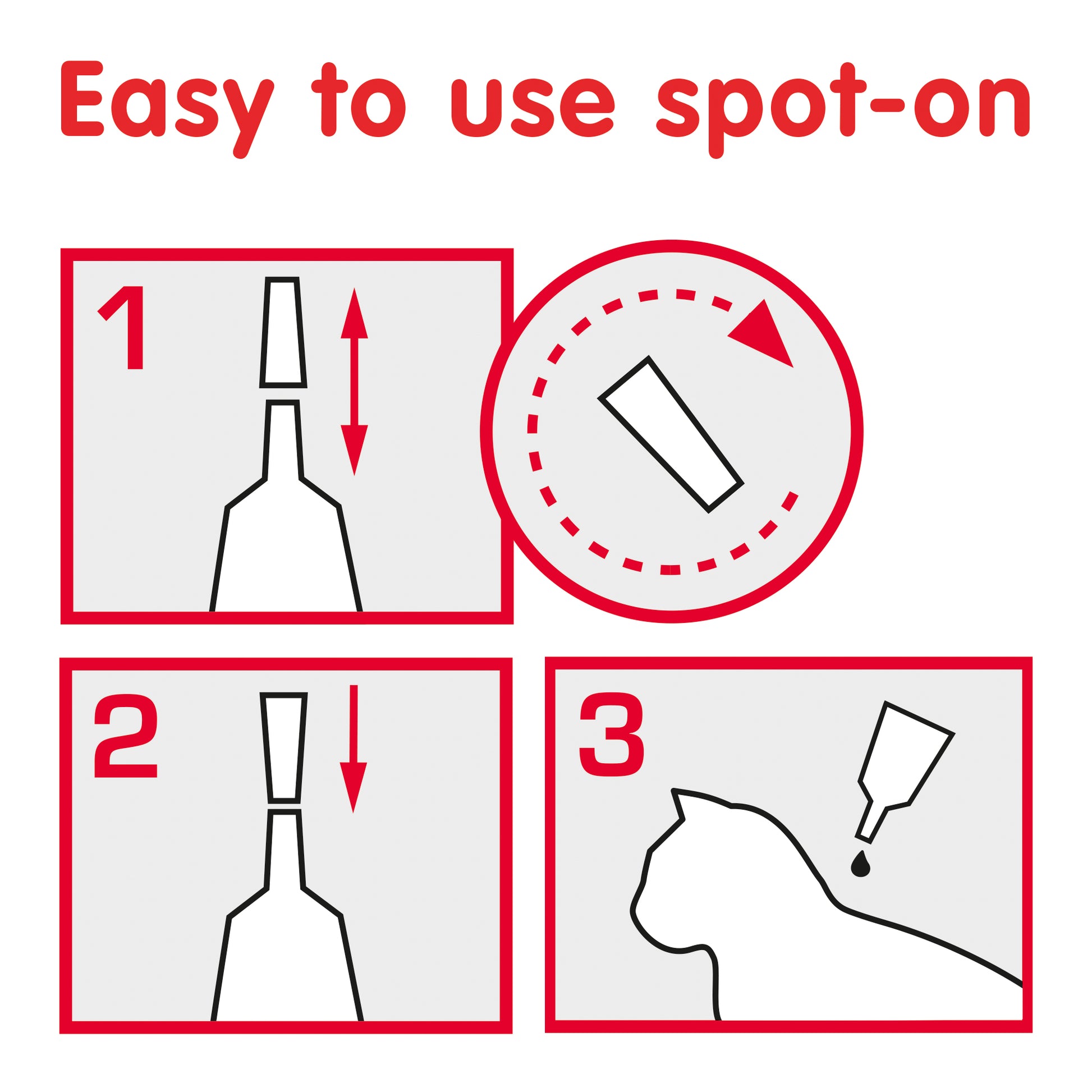 Easy to use spot-on

1

2

3