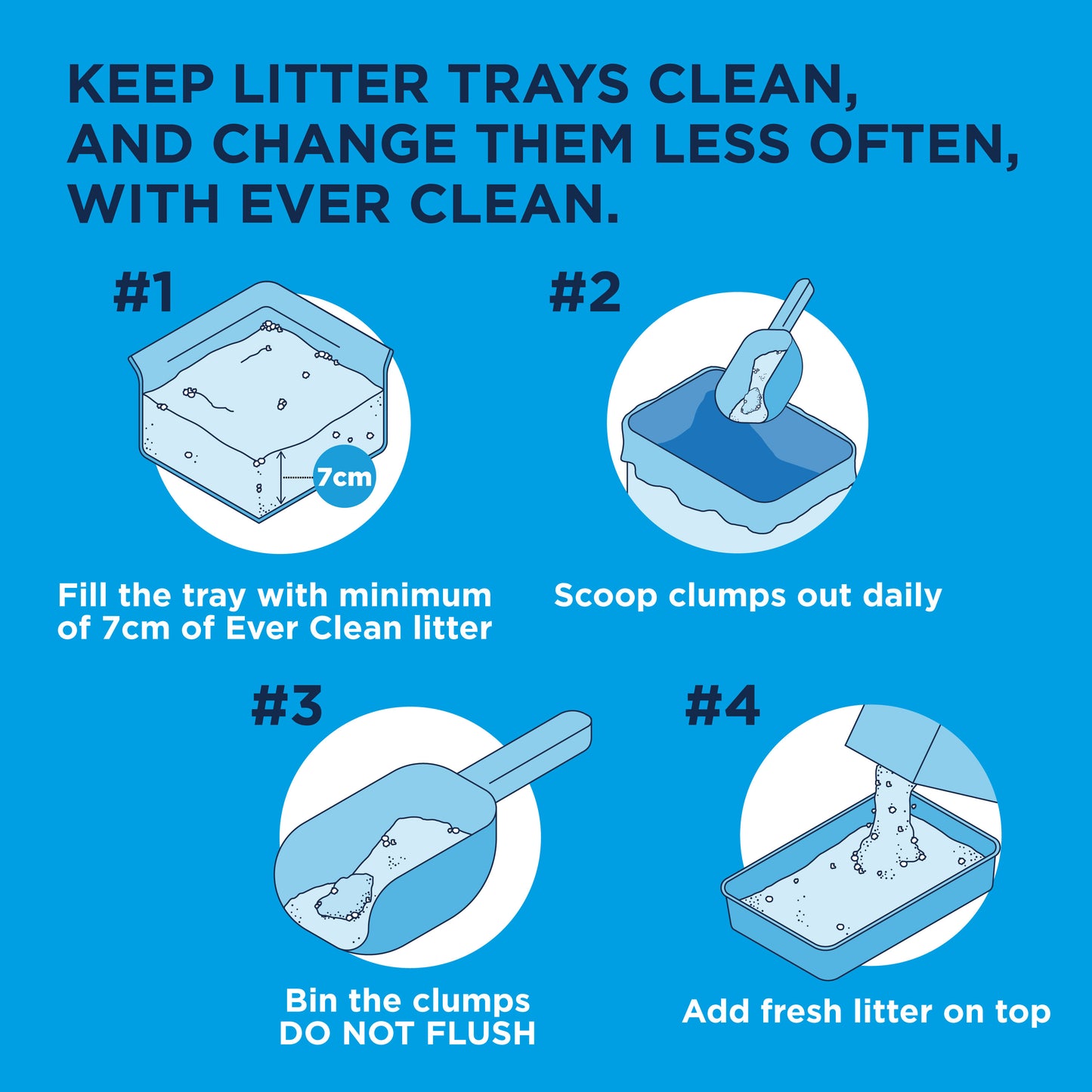 KEEP LITTER TRAYS CLEAN, AND CHANGE THEM LESS OFTEN, WITH EVER CLEAN.

#1

7cm

Fill the tray with minimum of 7cm of Ever Clean litter

#2

Scoop clumps out daily

#3

Bin the clumps
DO NOT FLUSH

#4

Add fresh litter on top