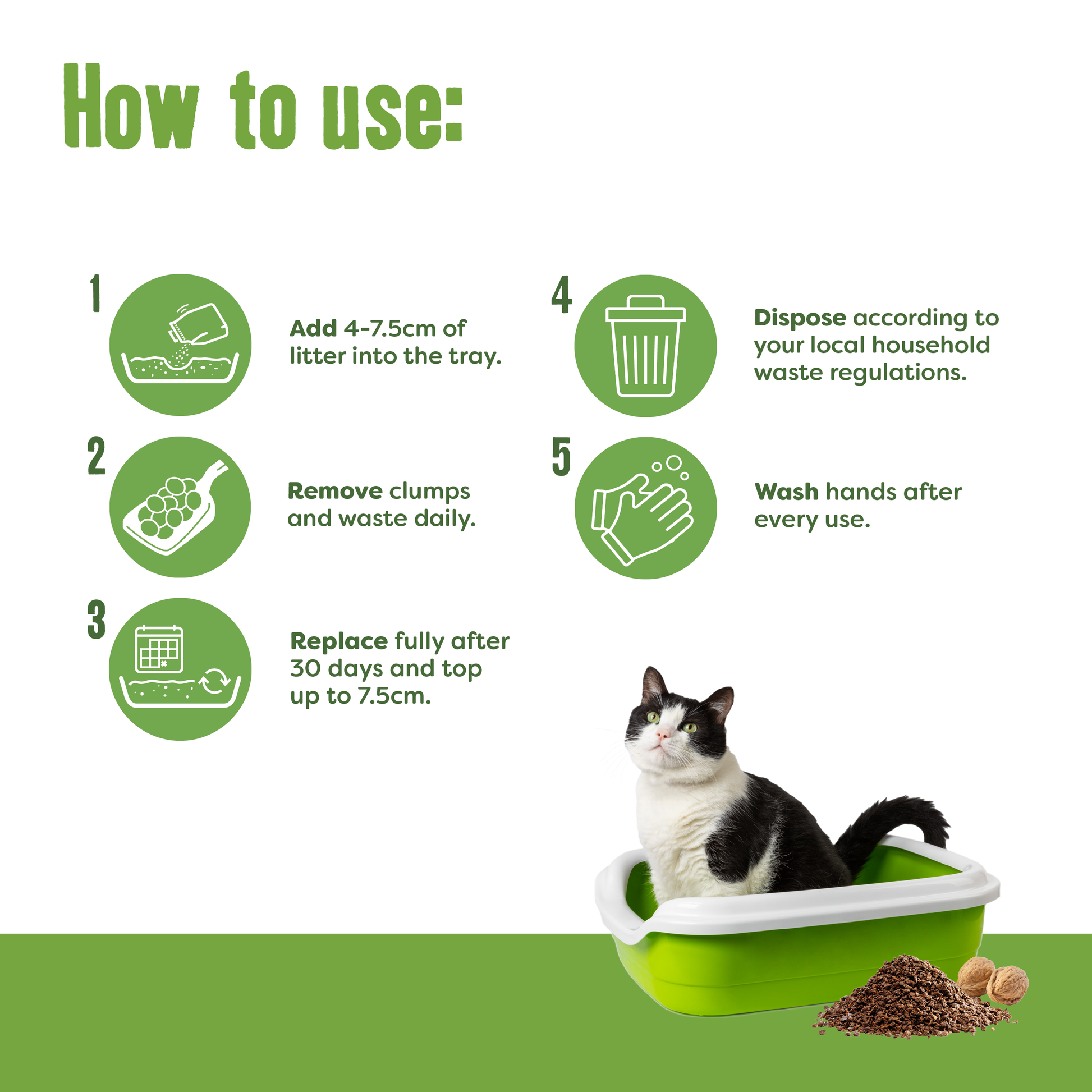 How to use:

1

Add 4-7.5cm of litter into the tray.

2

Remove clumps and waste daily.

3

Replace fully after 30 days and top up to 7.5cm.

4

Dispose according to your local household waste regulations.

5

Wash hands after every use.