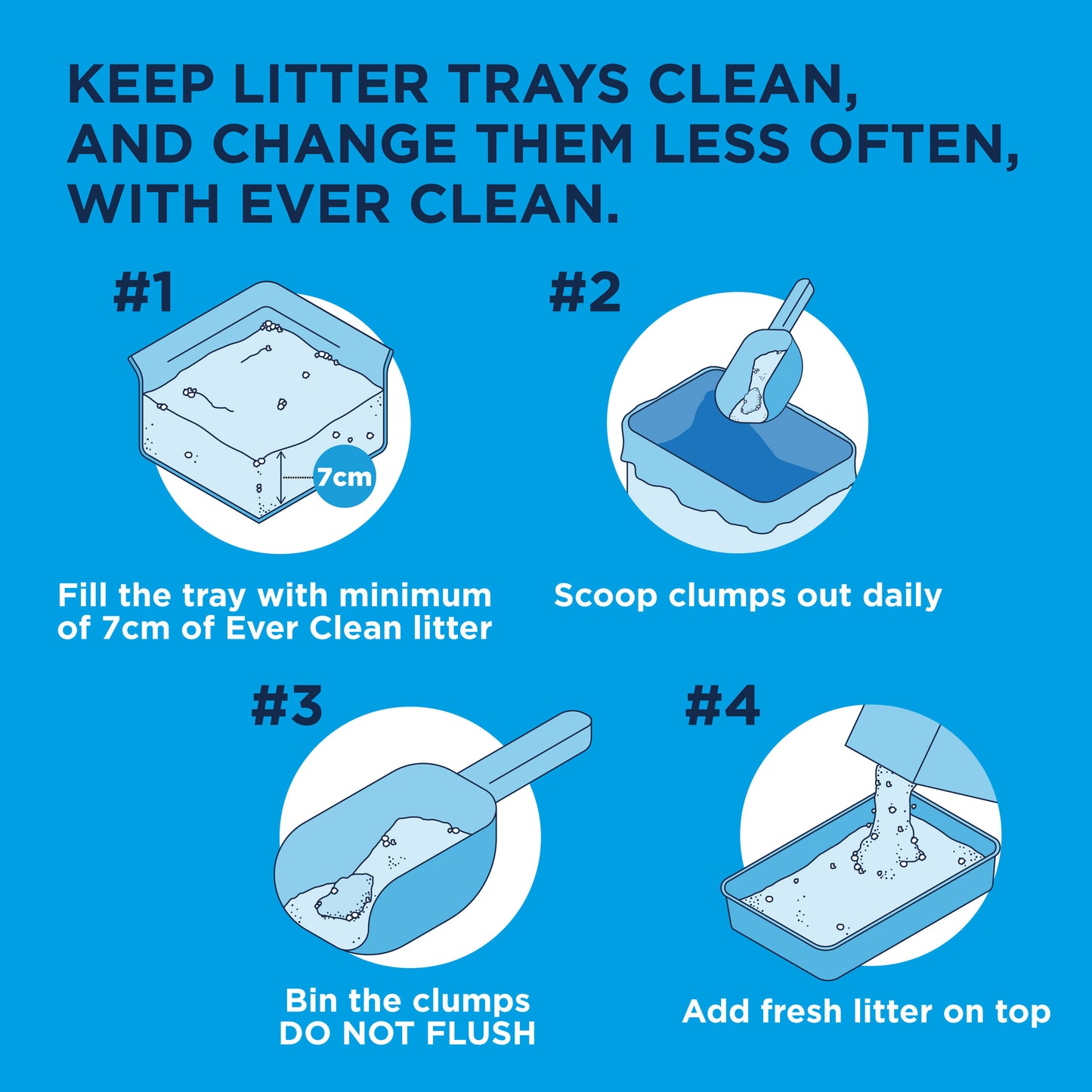 KEEP LITTER TRAYS CLEAN, AND CHANGE THEM LESS OFTEN, WITH EVER CLEAN.

#1

7cm

Fill the tray with minimum of 7cm of Ever Clean litter

#2

Scoop clumps out daily

#3

Bin the clumps
DO NOT FLUSH

#4

Add fresh litter on top