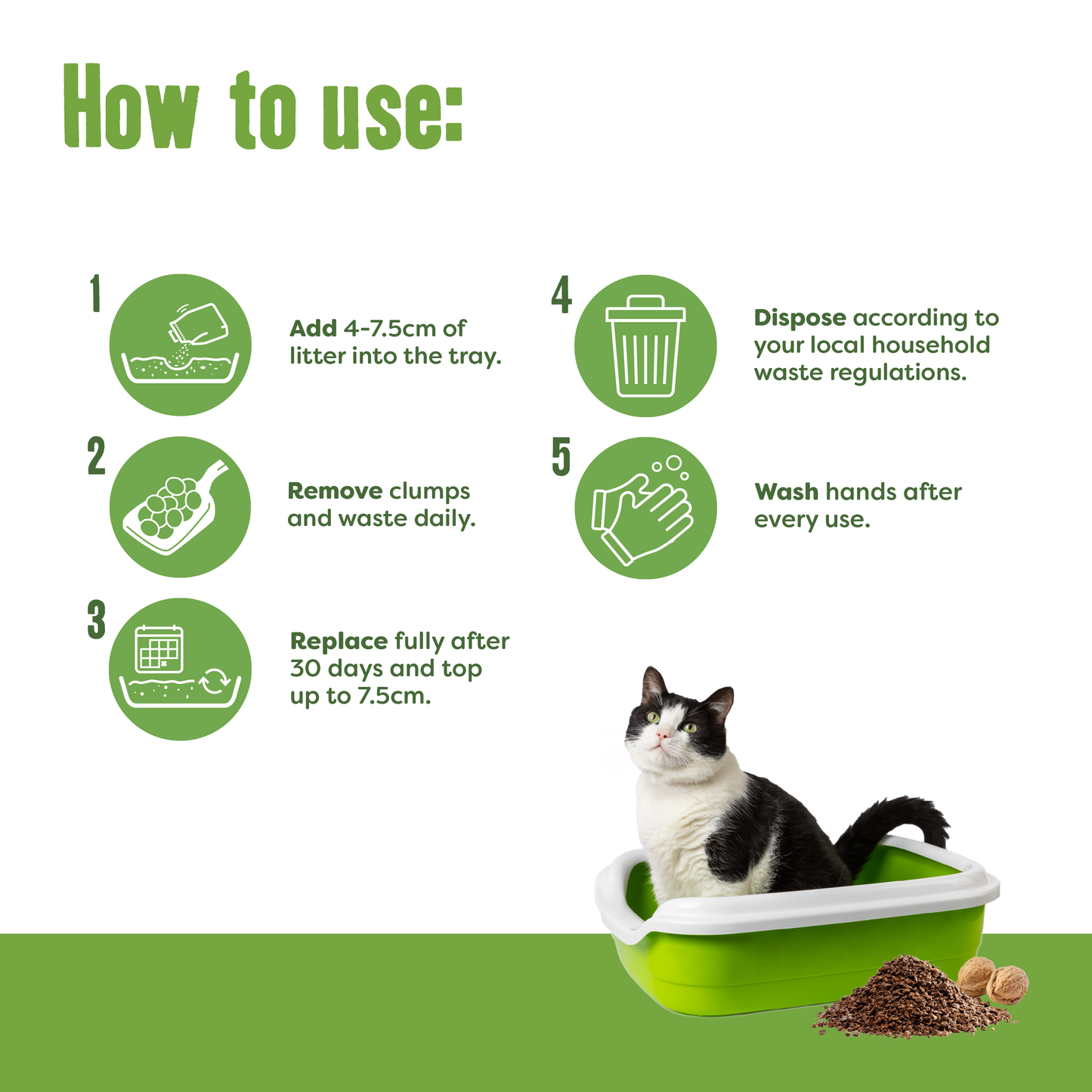 How to use:

1

Add 4-7.5cm of litter into the tray.

2

Remove clumps and waste daily.

3

Replace fully after 30 days and top up to 7.5cm.

4

Dispose according to your local household waste regulations.

5

Wash hands after every use.