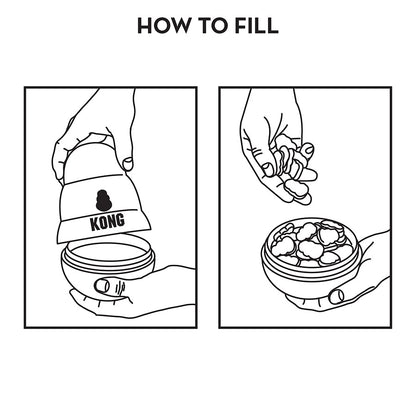 HOW TO FILL

KONG